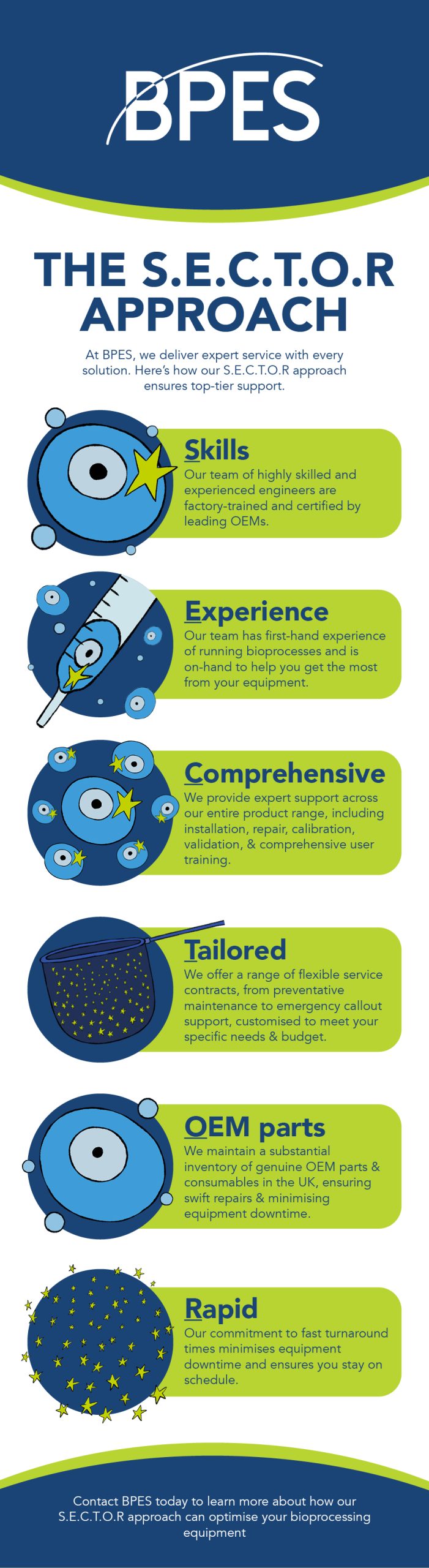 BPES

THE S.E.C.T.O.R APPROACH

At BPES, we deliver expert service with every solution. Here's how our S.E.C.T.O.R approach ensures top-tier support.

Skills
Our team of highly skilled and experienced engineers are factory-trained and certified by leading OEMs.

Experience
Our team has first-hand experience of running bioprocesses and is on-hand to help you get the most from your equipment.

Comprehensive
We provide expert support across our entire product range, including installation, repair, calibration, validation, & comprehensive user training.

Tailored
We offer a range of flexible service contracts, from preventative maintenance to emergency callout support, customised to meet your specific needs & budget.

OEM parts
We maintain a substantial inventory of genuine OEM parts & consumables in the UK, ensuring swift repairs & minimising equipment downtime.

Rapid
Our commitment to fast turnaround times minimises equipment downtime and ensures you stay on schedule.

Contact BPES today to learn more about how our S.E.C.T.O.R approach can optimise your bioprocessing equipment